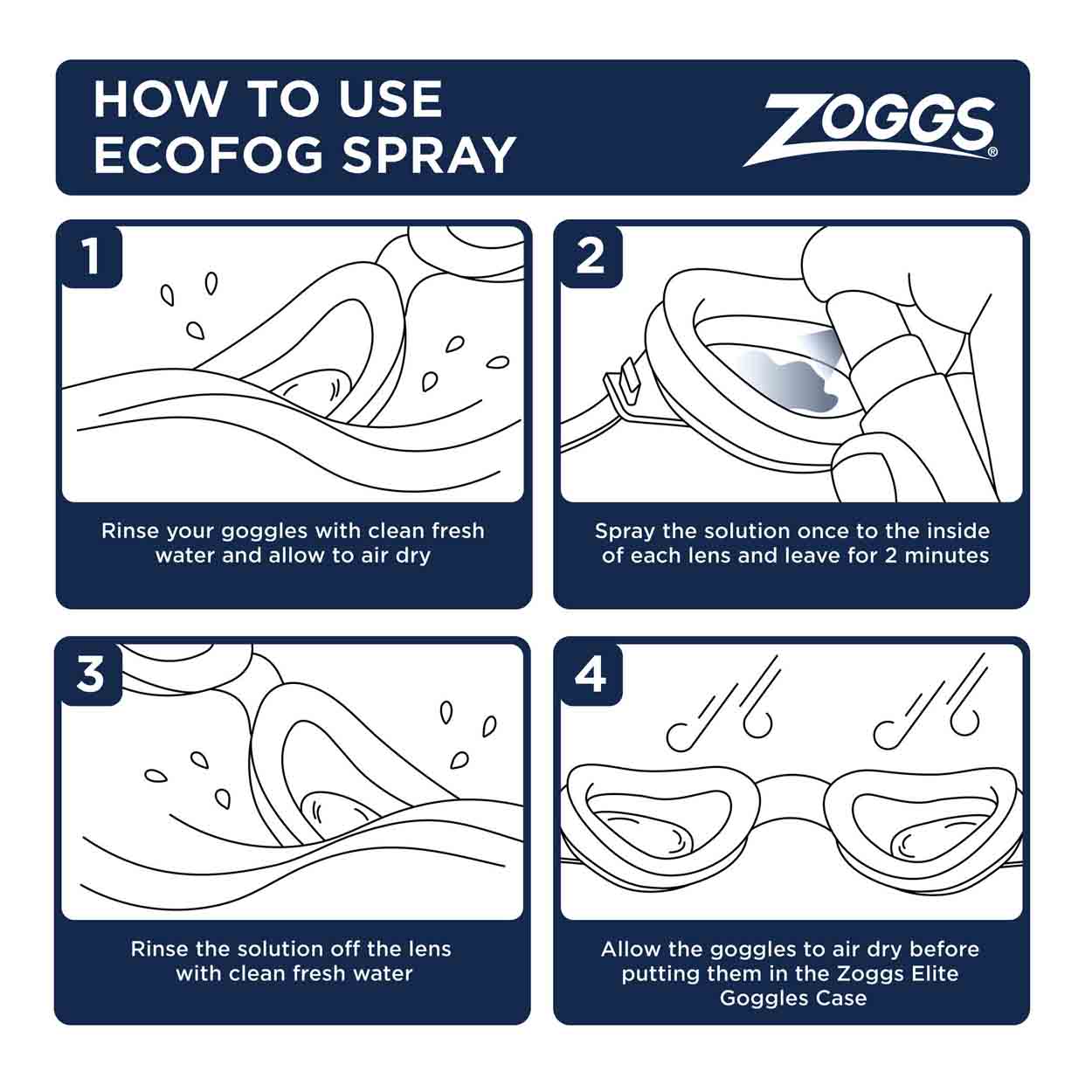 HOW TO USE
ECOFOG SPRAY

ZOGGS®

1

Rinse your goggles with clean fresh water and allow to air dry

2

Spray the solution once to the inside of each lens and leave for 2 minutes

3

Rinse the solution off the lens with clean fresh water

4

Allow the goggles to air dry before putting them in the Zoggs Elite Goggles Case